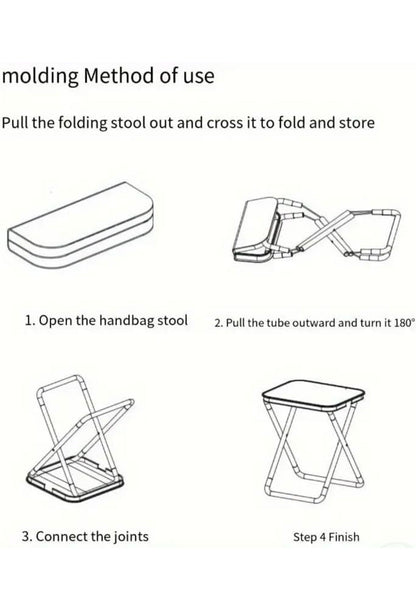 molding Method of use

Pull the folding stool out and cross it to fold and store

1. Open the handbag stool

2. Pull the tube outward and turn it 180°

3. Connect the joints

Step 4 Finish