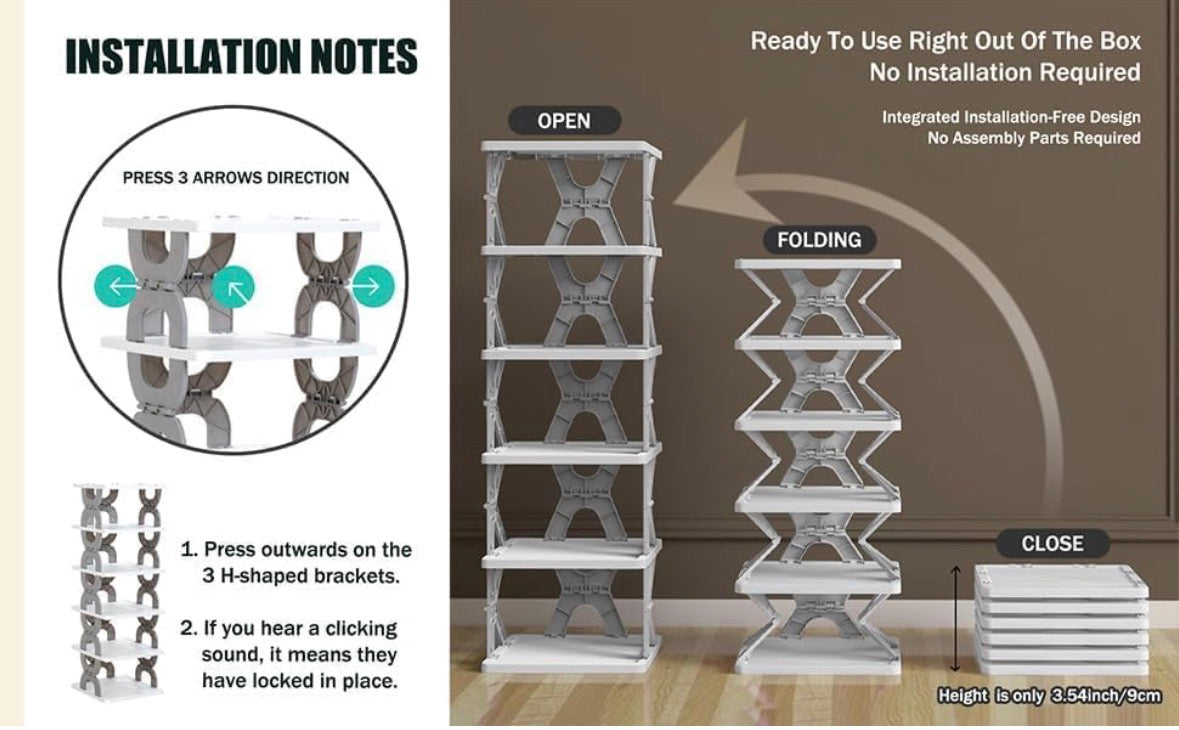 INSTALLATION NOTES

PRESS 3 ARROWS DIRECTION

1. Press outwards on the 3 H-shaped brackets.

2. If you hear a clicking sound, it means they have locked in place.

Ready To Use Right Out Of The Box
No Installation Required

Integrated Installation-Free Design
No Assembly Parts Required

OPEN

FOLDING

CLOSE

Height is only 3.54inch/9cm